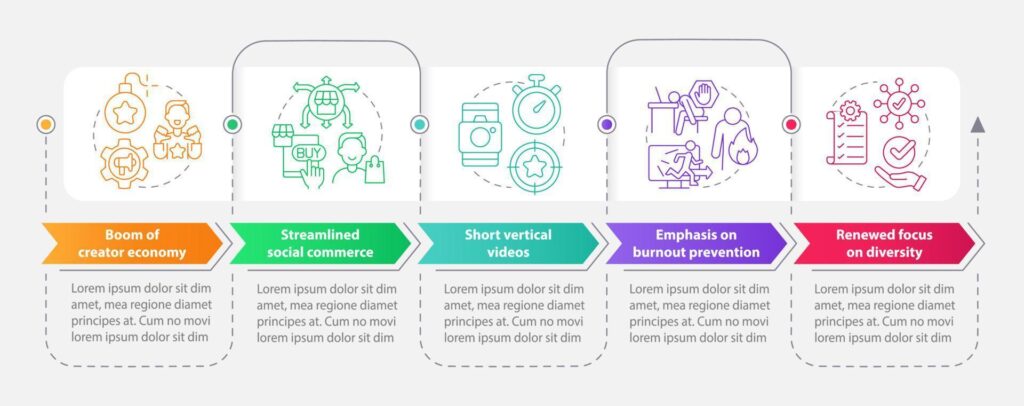 BUY

Boom of creator economy

Lorem ipsum dolor sit dim amet, mea regione diamet principes at. Cum no movi lorem ipsum dolor sit dim

Streamlined social commerce

Lorem ipsum dolor sit dim amet, mea regione diamet principes at. Cum no movi lorem ipsum dolor sit dim

Short vertical videos

Lorem ipsum dolor sit dim amet, mea regione diamet principes at. Cum no movi lorem ipsum dolor sit dim

Emphasis on burnout prevention

Lorem ipsum dolor sit dim amet, mea regione diamet principes at. Cum no movi lorem ipsum dolor sit dim

Renewed focus on diversity

Lorem ipsum dolor sit dim amet, mea regione diamet principes at. Cum no movi lorem ipsum dolor sit dim